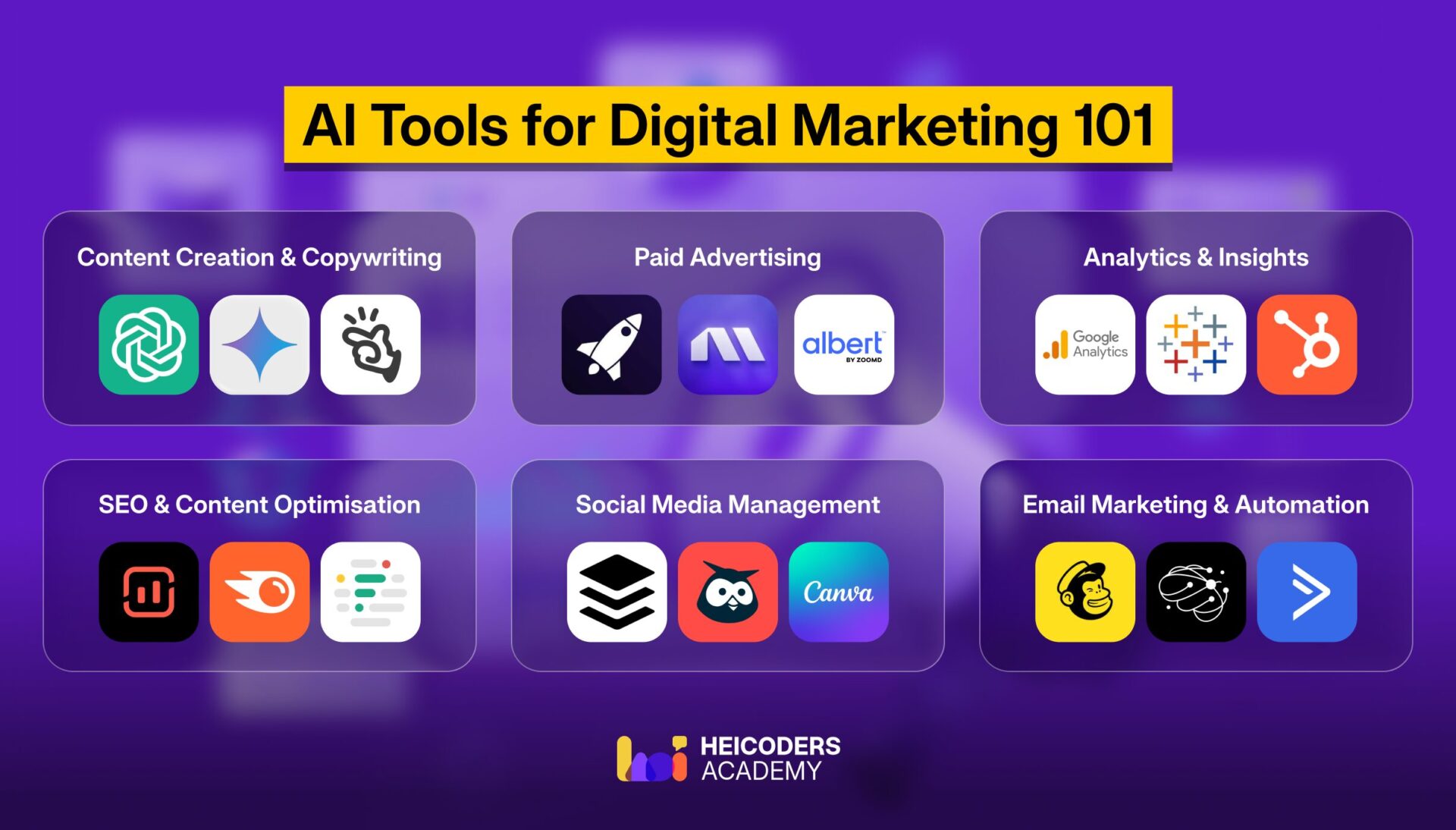 AI Tools for Digital Marketing 101

Content Creation & Copywriting

Paid Advertising

albert BY ZOOMD

Analytics & Insights

Google Analytics

SEO & Content Optimisation

Social Media Management

Canva

Email Marketing & Automation

HEICODERS ACADEMY