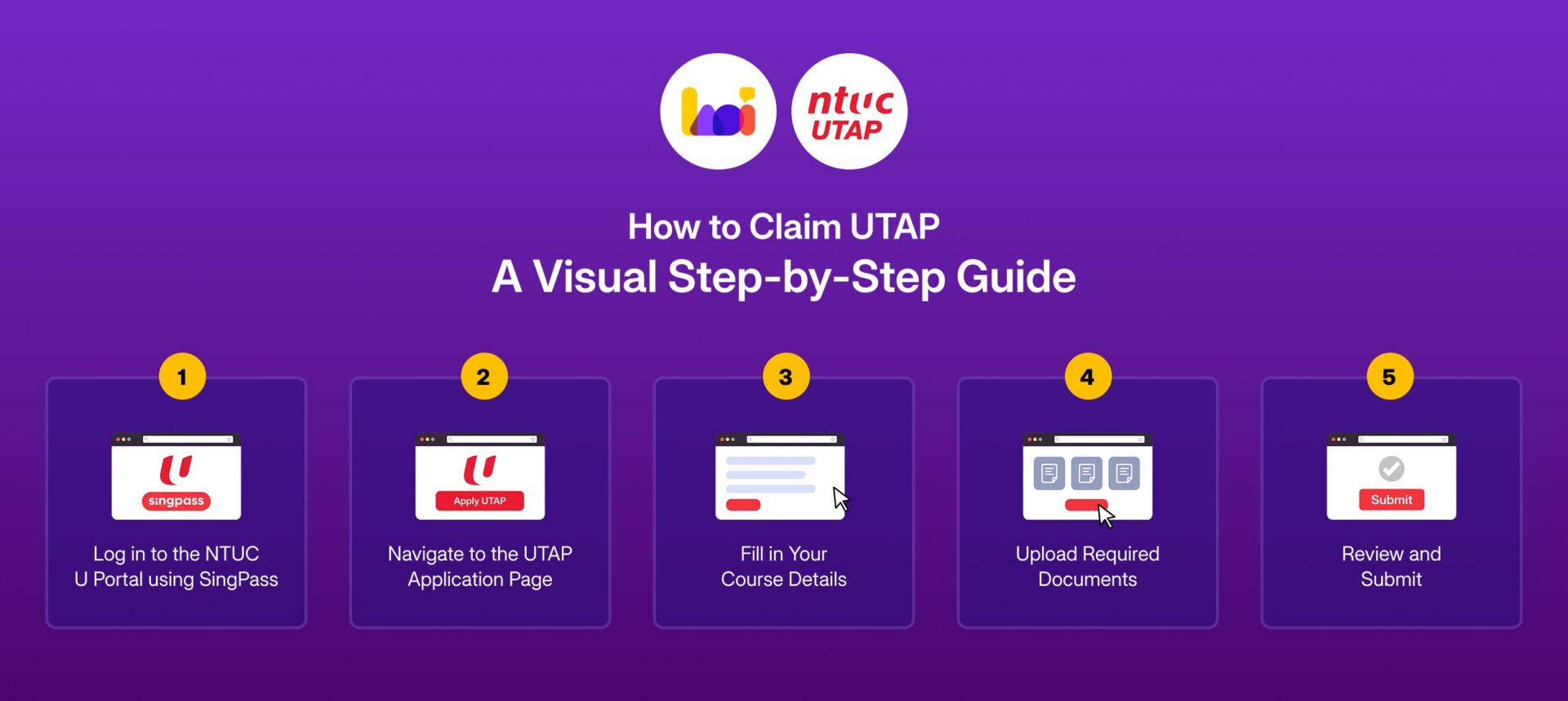 ntuc UTAP

How to Claim UTAP
A Visual Step-by-Step Guide

1

singpass

Log in to the NTUC U Portal using SingPass

2

Apply UTAP

Navigate to the UTAP Application Page

3

Fill in Your Course Details

4

Upload Required Documents

5

Submit

Review and Submit